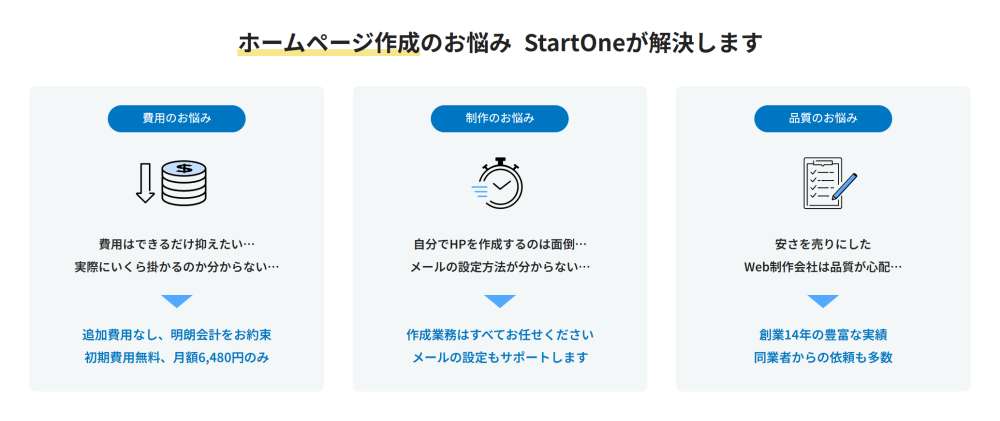 ホームページ作成のお悩み StartOneが解決します

費用のお悩み

費用はできるだけ抑えたい…
実際にいくら掛かるのか分からない…

追加費用なし、明朗会計をお約束
初期費用無料、月額6,480円のみ

制作のお悩み

自分でHPを作成するのは面倒…
メールの設定方法が分からない…

作成業務はすべてお任せください
メールの設定もサポートします

品質のお悩み

安さを売りにした
Web制作会社は品質が心配…

創業14年の豊富な実績
同業者からの依頼も多数